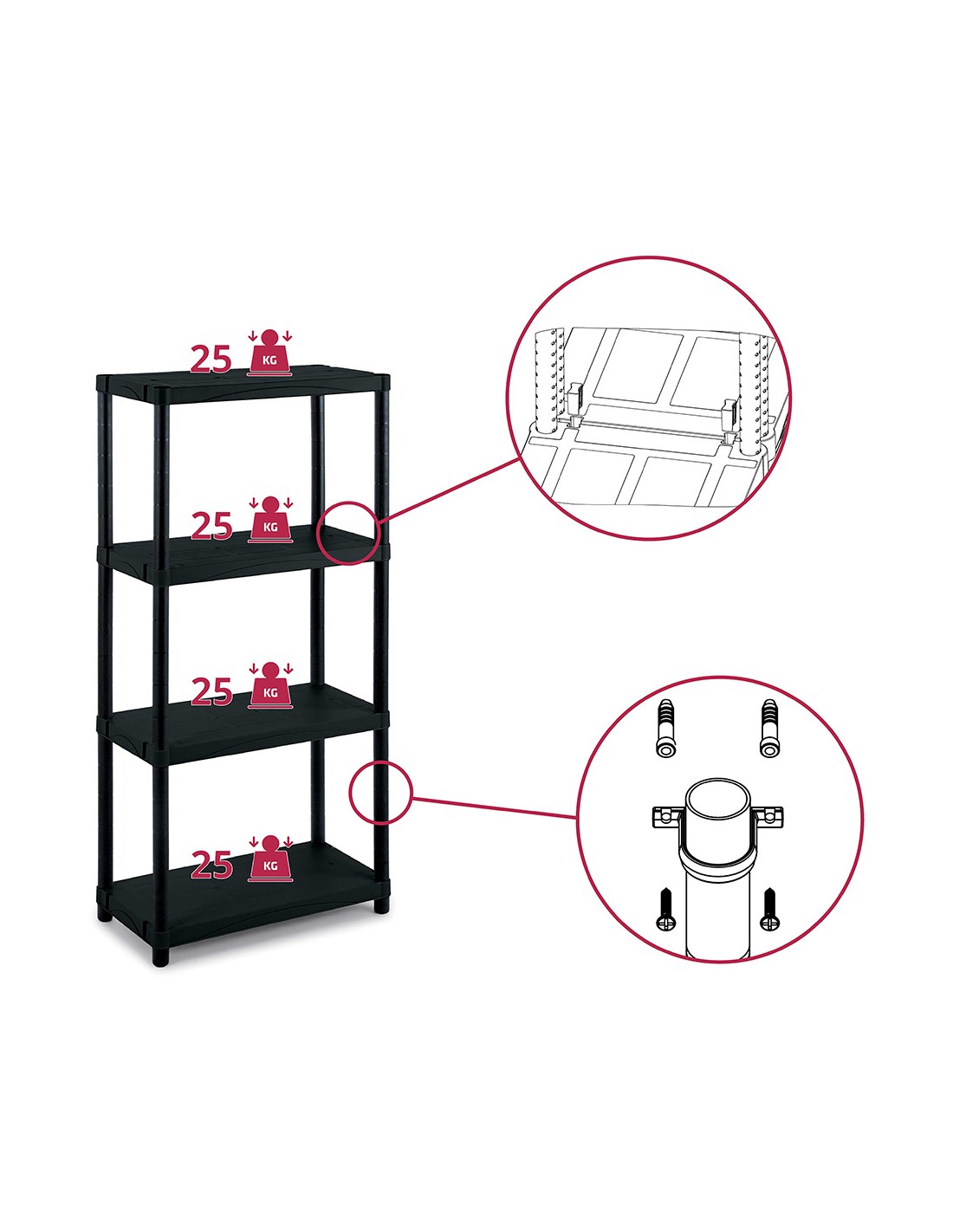 25 KG

25 KG

25 KG

25 KG