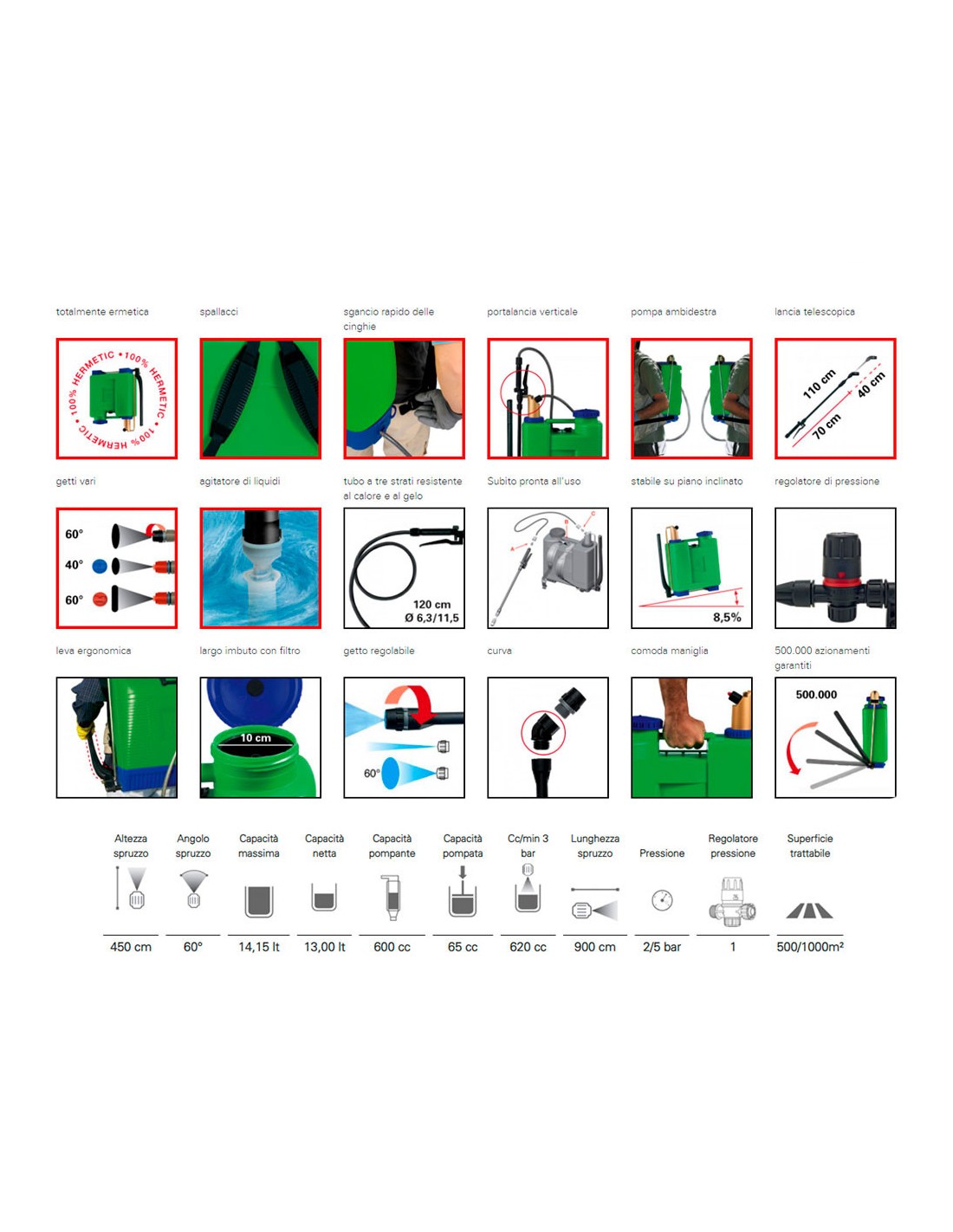 totalmente ermetica

100% HERMETIC • 100% HERMETIC • 100% HERMETIC •

spallacci

sgancio rapido delle cinghie

portalancia verticale

pompa ambidestra

lancia telescopica

110 cm

40 cm

70 cm

getti vari

60°

40°

60°

agitatore di liquidi

tubo a tre strati resistente al calore e al gelo

120 cm

Ø 6,3/11,5

Subito pronta all'uso

stabile su piano inclinato

8,5%

regolatore di pressione

leva ergonomica

largo imbuto con filtro

10 cm

getto regolabile

60°

curva

comoda maniglia

500.000 azionamenti garantiti

500.000

| Altezza spruzzo | Angolo spruzzo | Capacità massima | Capacità netta | Capacità pompante | Capacità pompata | Cc/min 3 bar | Lunghezza spruzzo | Pressione | Regolatore pressione | Superficie trattabile |
|---|---|---|---|---|---|---|---|---|---|---|
| 450 cm | 60° | 14,15 lt | 13,00 lt | 600 cc | 65 cc | 620 cc | 900 cm | 2/5 bar | 1 | 500/1000m² |