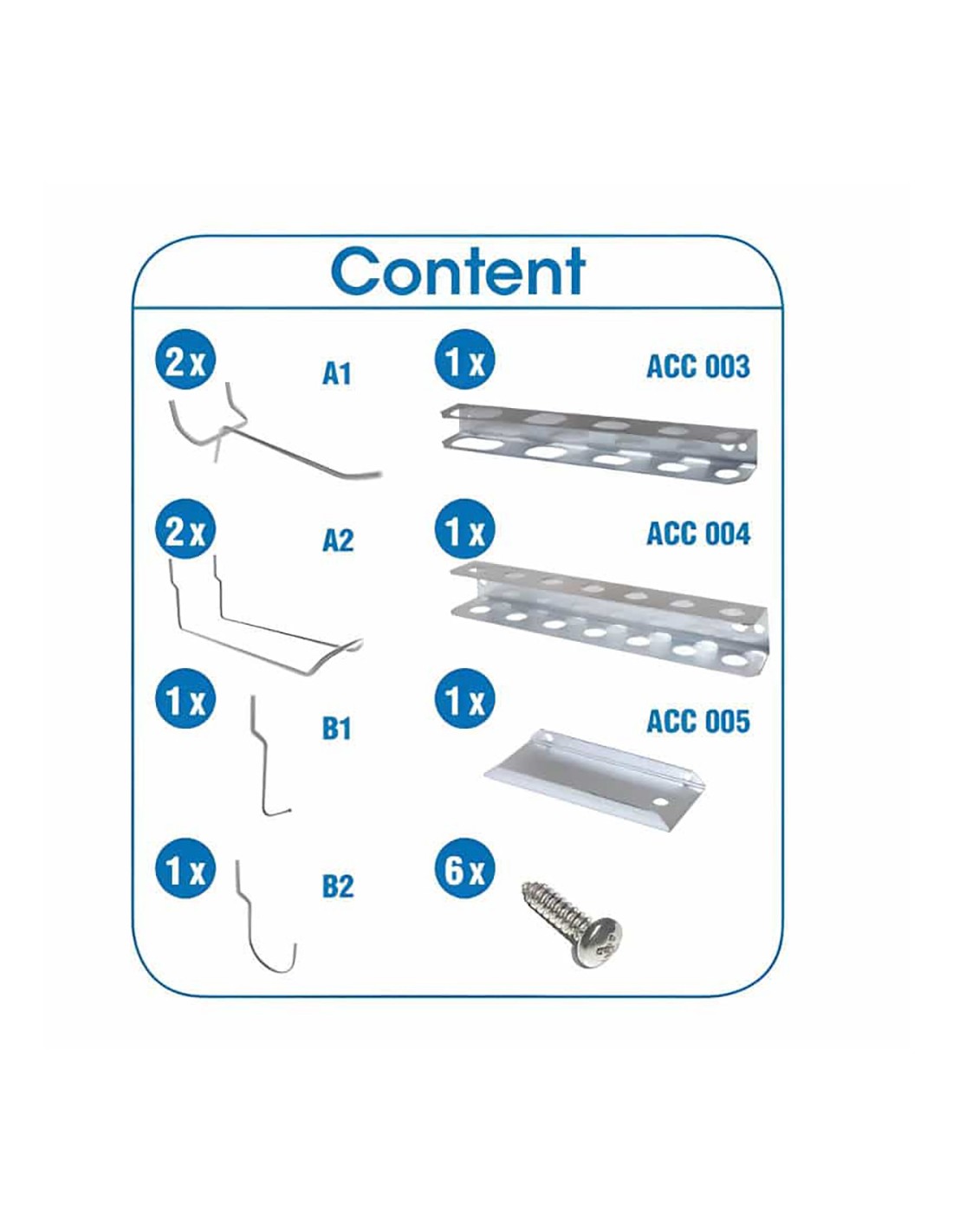 Content

2x A1

2x A2

1x B1

1x B2

1x ACC 003

1x ACC 004

1x ACC 005

6x