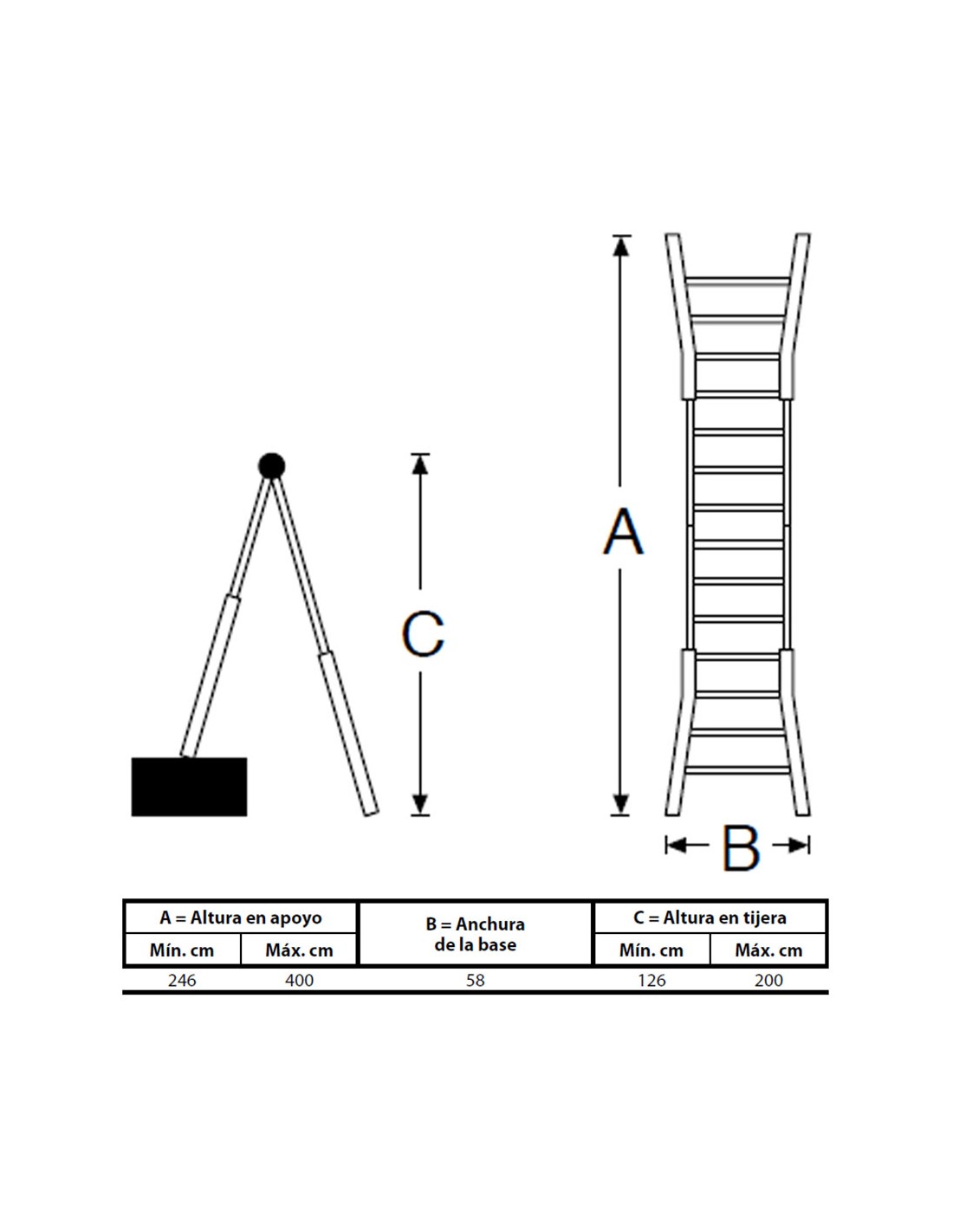 C

A

B

| A = Altura en apoyo | | B = Anchura de la base | C = Altura en tijera | |
|---|---|---|---|---|
| Mín. cm | Máx. cm | | Mín. cm | Máx. cm |
| 246 | 400 | 58 | 126 | 200 |