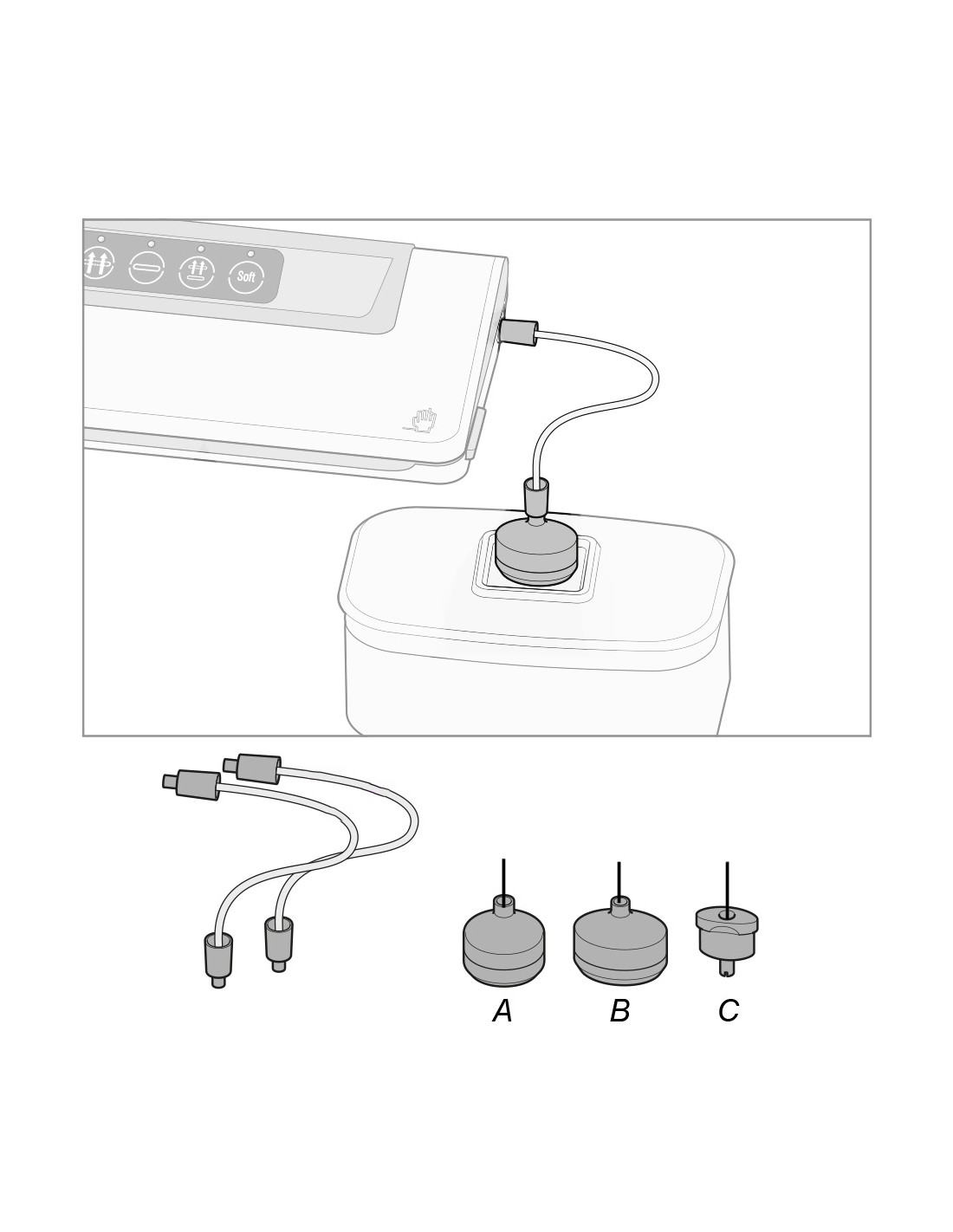 Soft

A B C