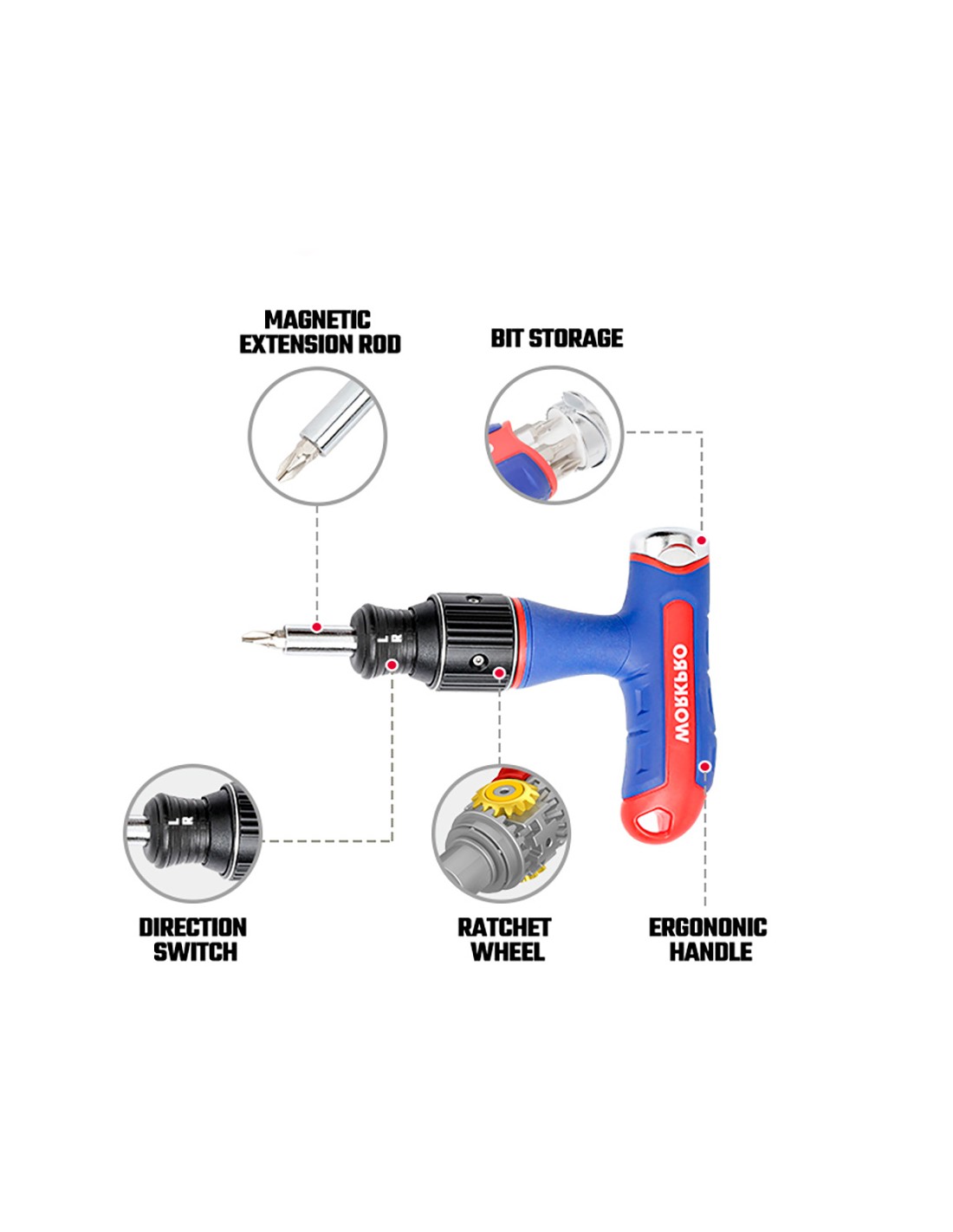 MAGNETIC EXTENSION ROD

BIT STORAGE

L R

WORKPRO

L R

DIRECTION SWITCH

RATCHET WHEEL

ERGONONIC HANDLE