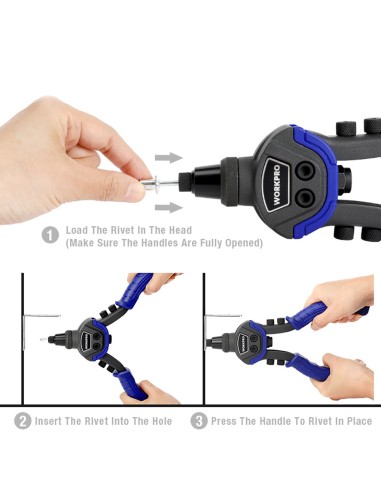 WORKPRO

1 Load The Rivet In The Head
(Make Sure The Handles Are Fully Opened)

2 Insert The Rivet Into The Hole

3 Press The Handle To Rivet In Place