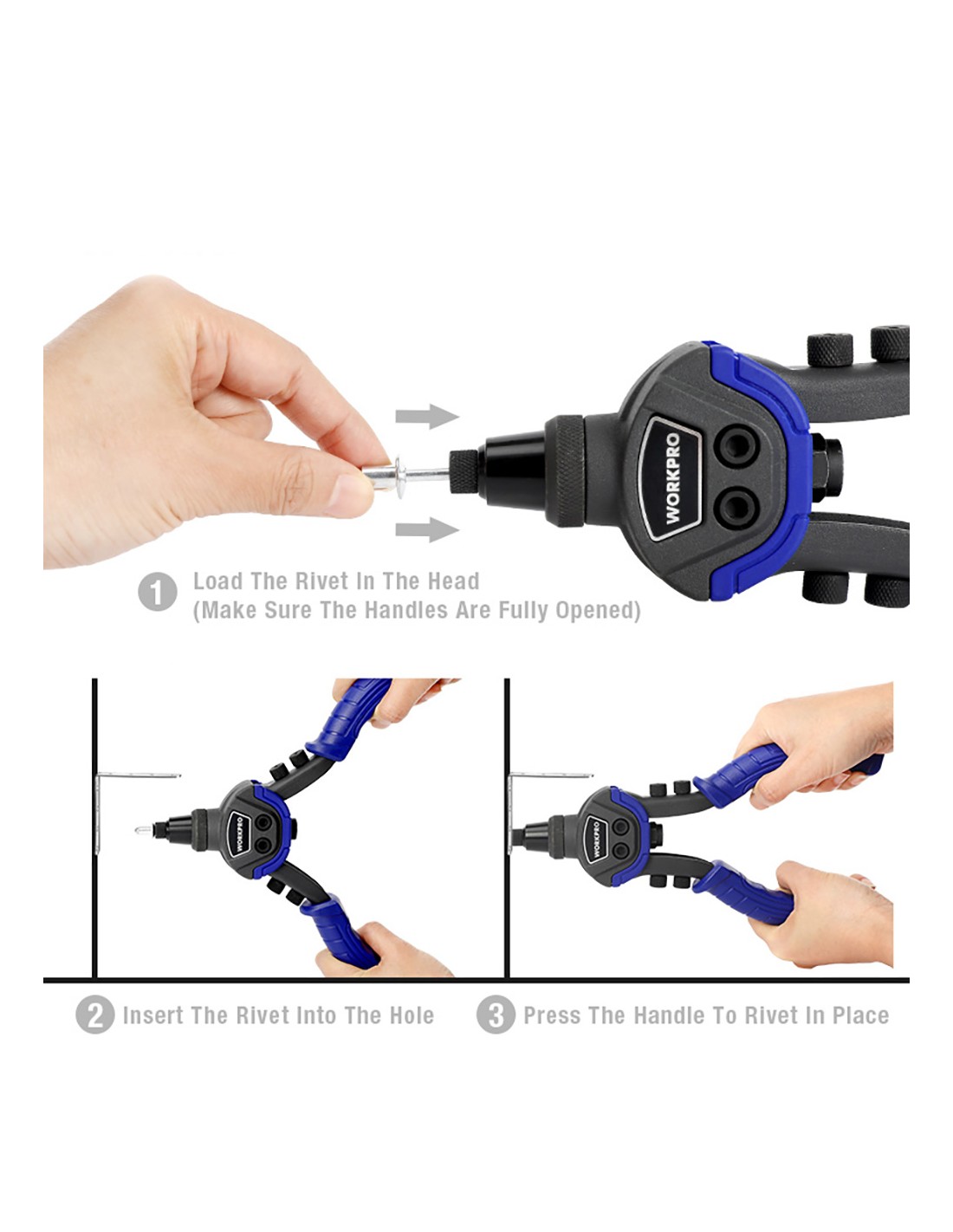 WORKPRO

1 Load The Rivet In The Head
(Make Sure The Handles Are Fully Opened)

WORKPRO

WORKPRO

2 Insert The Rivet Into The Hole

3 Press The Handle To Rivet In Place