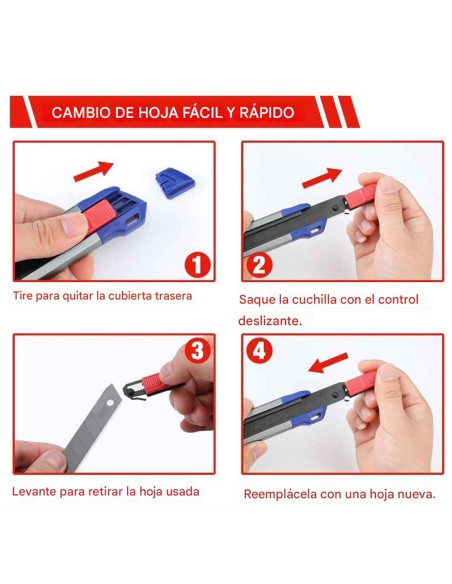 CAMBIO DE HOJA FÁCIL Y RÁPIDO

1

Tire para quitar la cubierta trasera

2

Saque la cuchilla con el control deslizante.

3

Levante para retirar la hoja usada

4

Reemplácela con una hoja nueva.