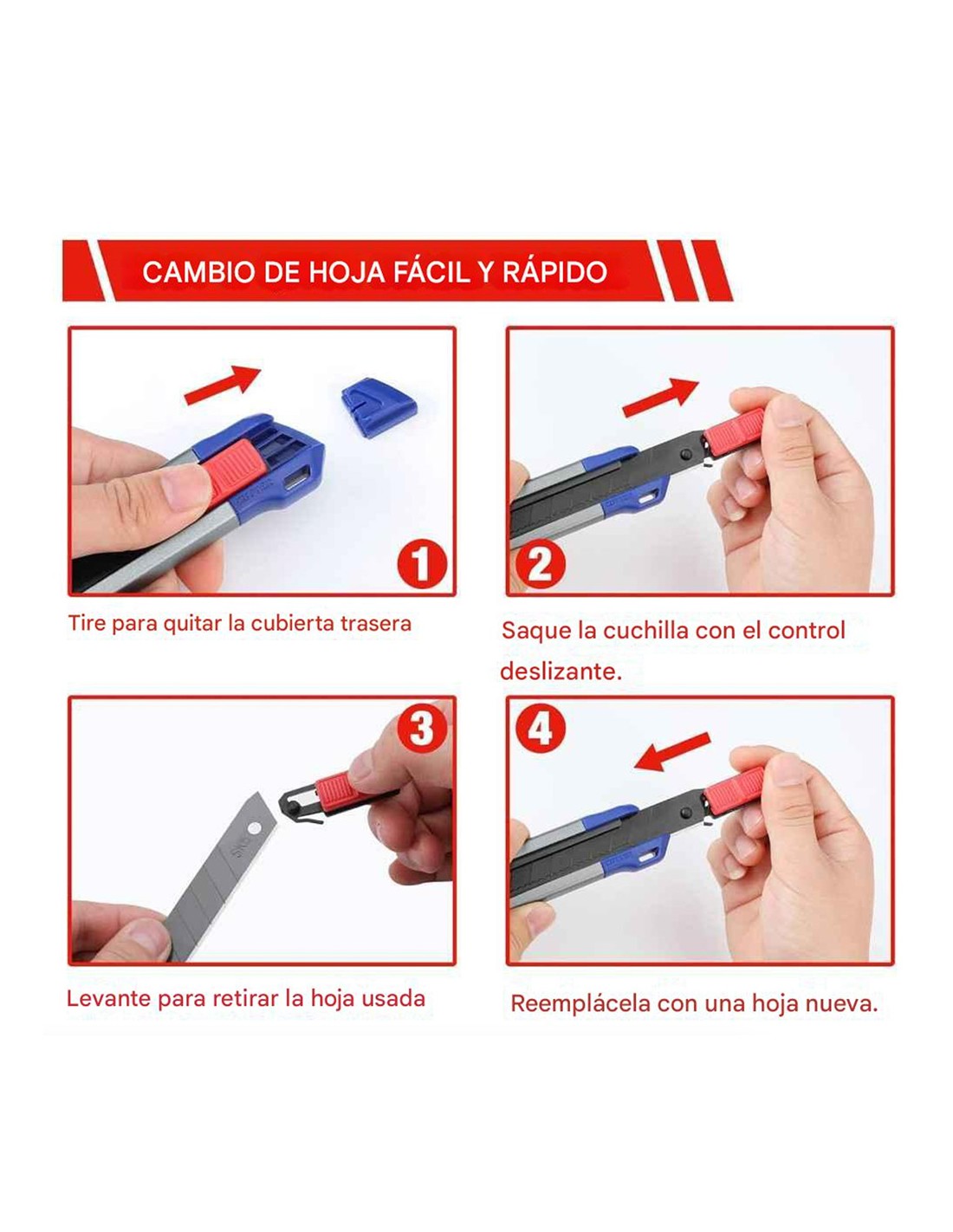 CAMBIO DE HOJA FÁCIL Y RÁPIDO

1

Tire para quitar la cubierta trasera

2

Saque la cuchilla con el control deslizante.

3

Levante para retirar la hoja usada

4

Reemplácela con una hoja nueva.