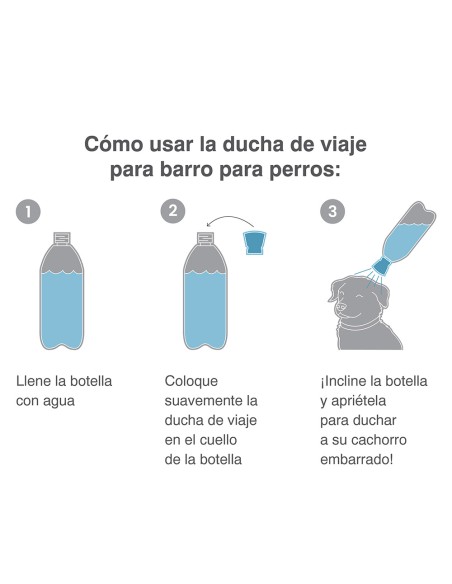 Cómo usar la ducha de viaje para barro para perros:

1

Llene la botella con agua

2

Coloque suavemente la ducha de viaje en el cuello de la botella

3

¡Incline la botella y apriétela para duchar a su cachorro embarrado!