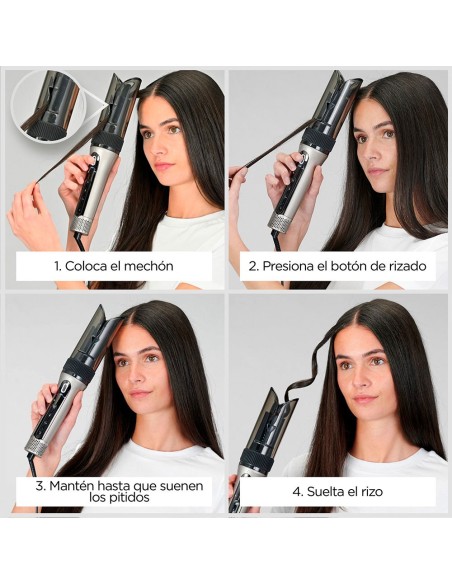 1. Coloca el mechón

2. Presiona el botón de rizado

3. Mantén hasta que suenen los pitidos

4. Suelta el rizo