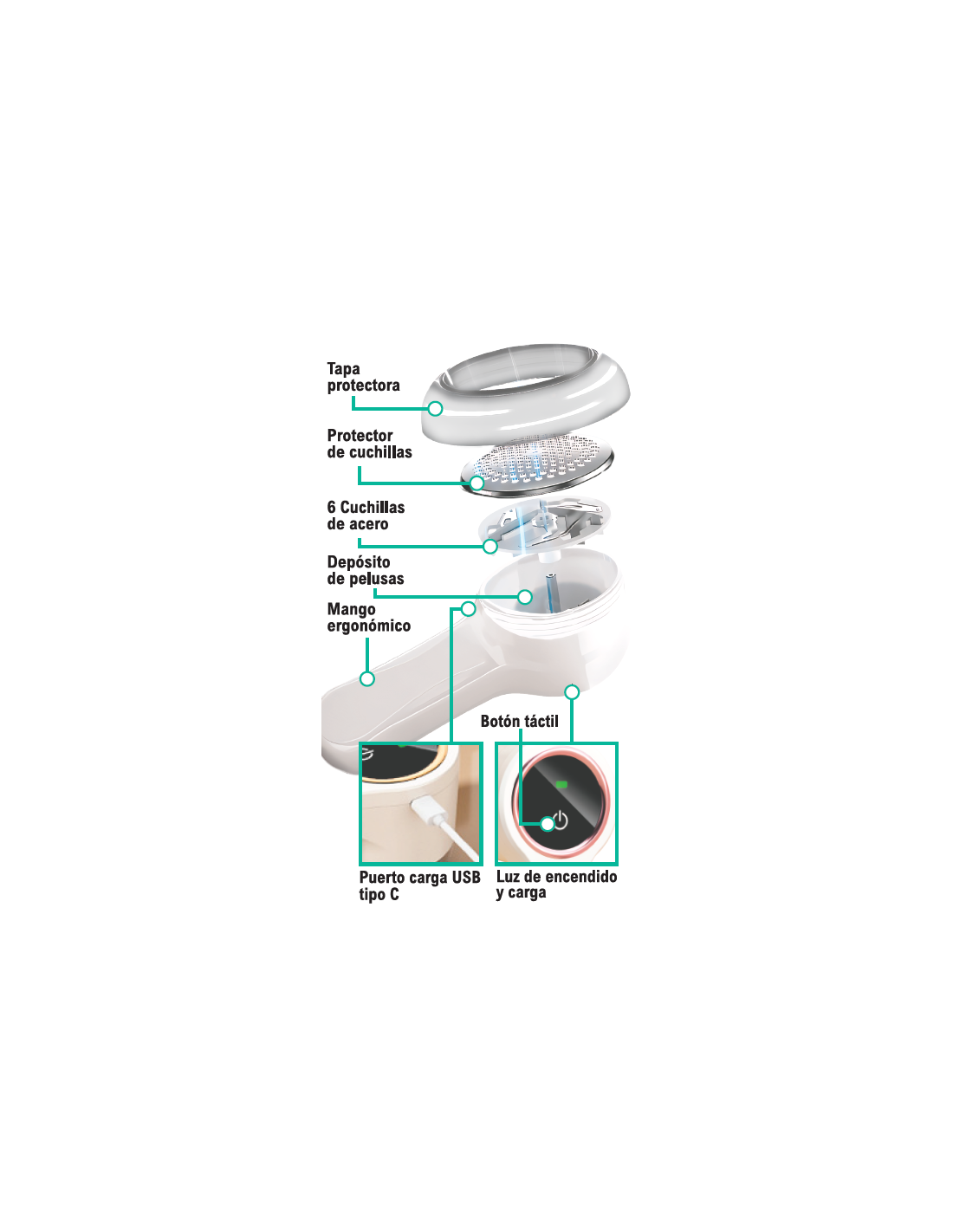 Tapa protectora

Protector de cuchillas

6 Cuchillas de acero

Depósito de pelusas

Mango ergonómico

Botón táctil

Puerto carga USB tipo C

Luz de encendido y carga