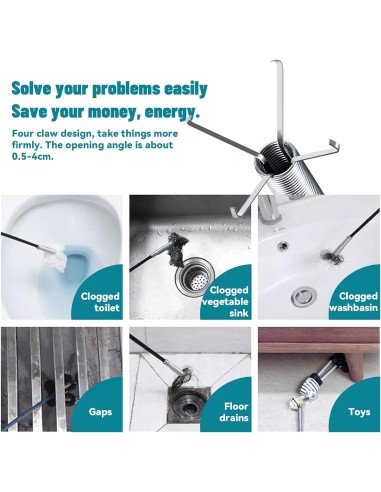 Solve your problems easily
Save your money, energy.

Four claw design, take things more firmly. The opening angle is about 0.5-4cm.

Clogged toilet

Clogged vegetable sink

Clogged washbasin

Gaps

Floor drains

Toys